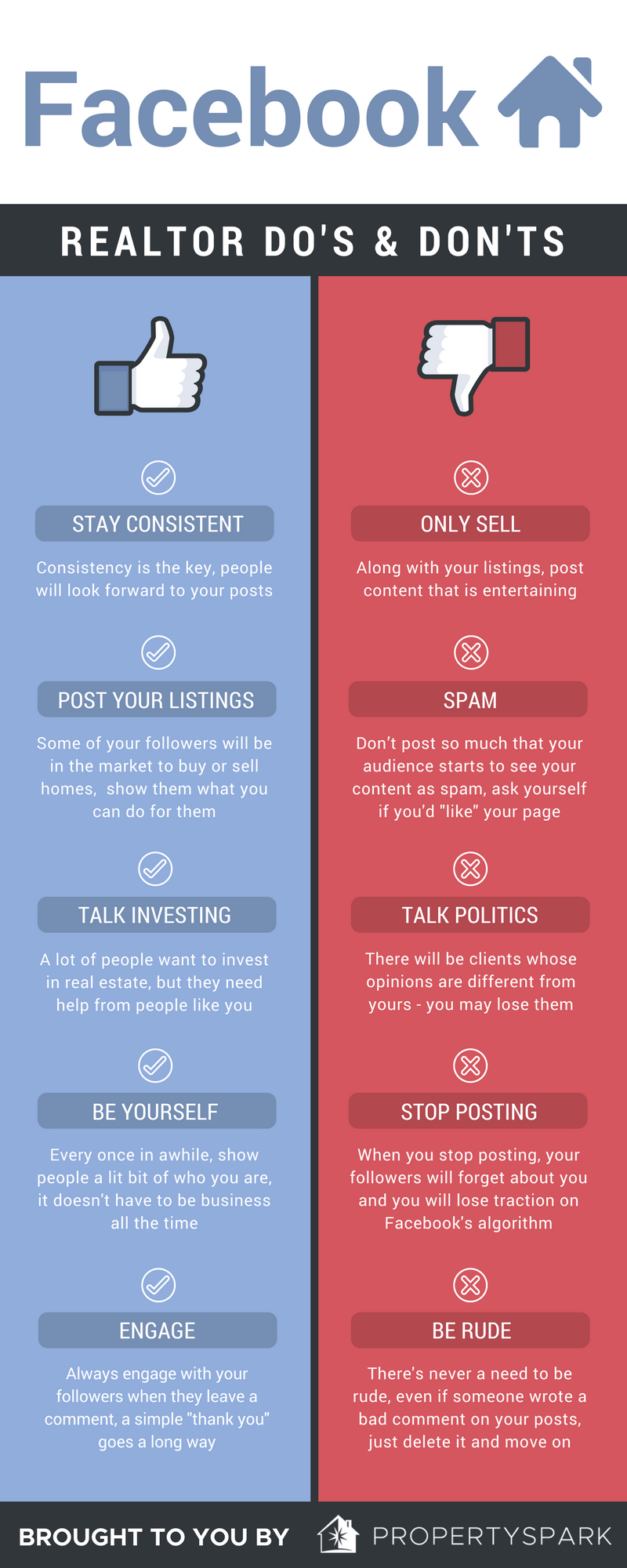 Facebook

REALTOR DO'S & DON'TS

STAY CONSISTENT

Consistency is the key, people will look forward to your posts

POST YOUR LISTINGS

Some of your followers will be in the market to buy or sell homes, show them what you can do for them

TALK INVESTING

A lot of people want to invest in real estate, but they need help from people like you

BE YOURSELF

Every once in awhile, show people a lit bit of who you are, it doesn't have to be business all the time

ENGAGE

Always engage with your followers when they leave a comment, a simple "thank you" goes a long way

ONLY SELL

Along with your listings, post content that is entertaining

SPAM

Don't post so much that your audience starts to see your content as spam, ask yourself if you'd "like" your page

TALK POLITICS

There will be clients whose opinions are different from yours - you may lose them

STOP POSTING

When you stop posting, your followers will forget about you and you will lose traction on Facebook's algorithm

BE RUDE

There's never a need to be rude, even if someone wrote a bad comment on your posts, just delete it and move on

BROUGHT TO YOU BY PROPERTYSPARK